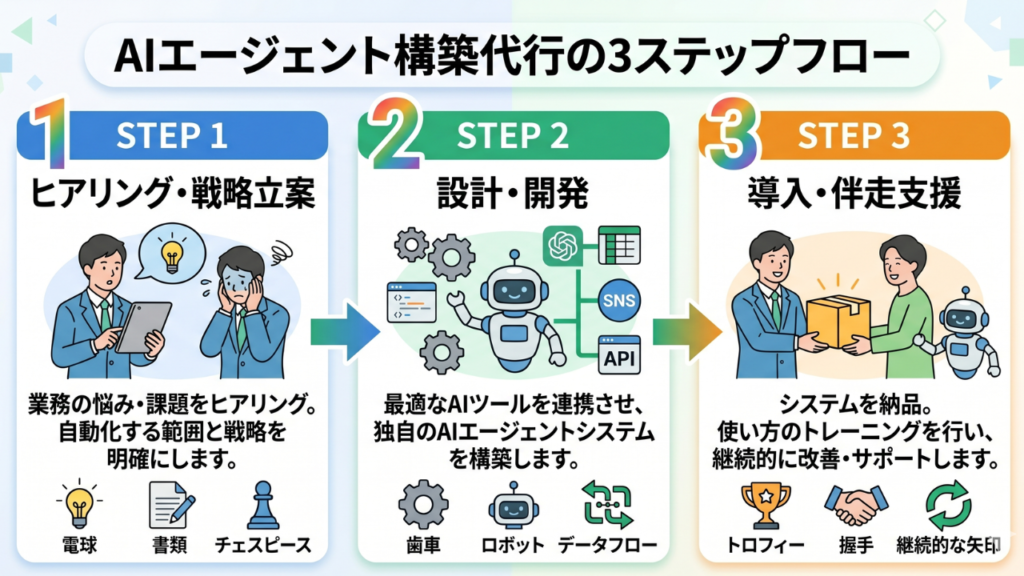 AIエージェント構築代行の3ステップフロー

1
STEP 1
ヒアリング・戦略立案

業務の悩み・課題をヒアリング。自動化する範囲と戦略を明確にします。

電球
書類
チェスピース

2
STEP 2
設計・開発

SNS
API

最適なAIツールを連携させ、独自のAIエージェントシステムを構築します。

歯車
ロボット
データフロー

3
STEP 3
導入・伴走支援

システムを納品。使い方のトレーニングを行い、継続的に改善・サポートします。

トロフィー
握手
継続的な矢印